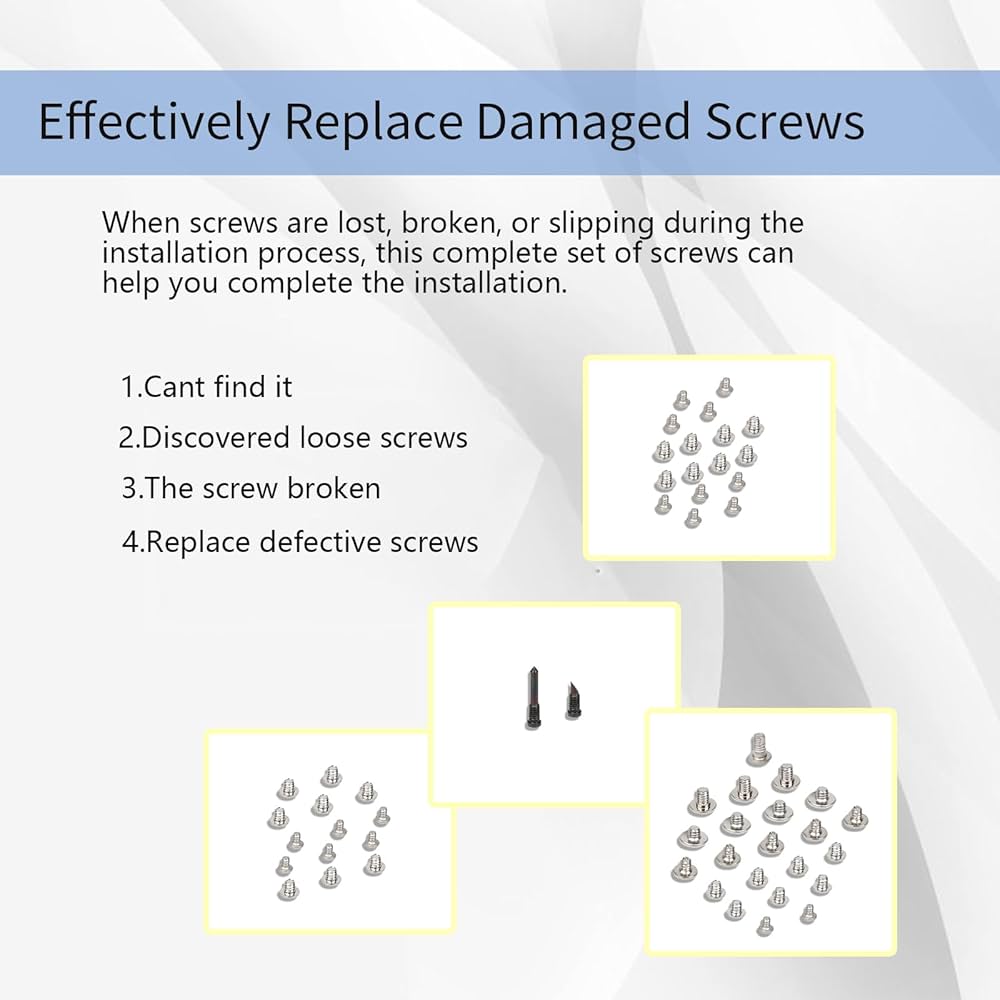 Effectively Replace Damaged Screws

When screws are lost, broken, or slipping during the installation process, this complete set of screws can help you complete the installation.

1.Cant find it

2.Discovered loose screws

3.The screw broken

4.Replace defective screws